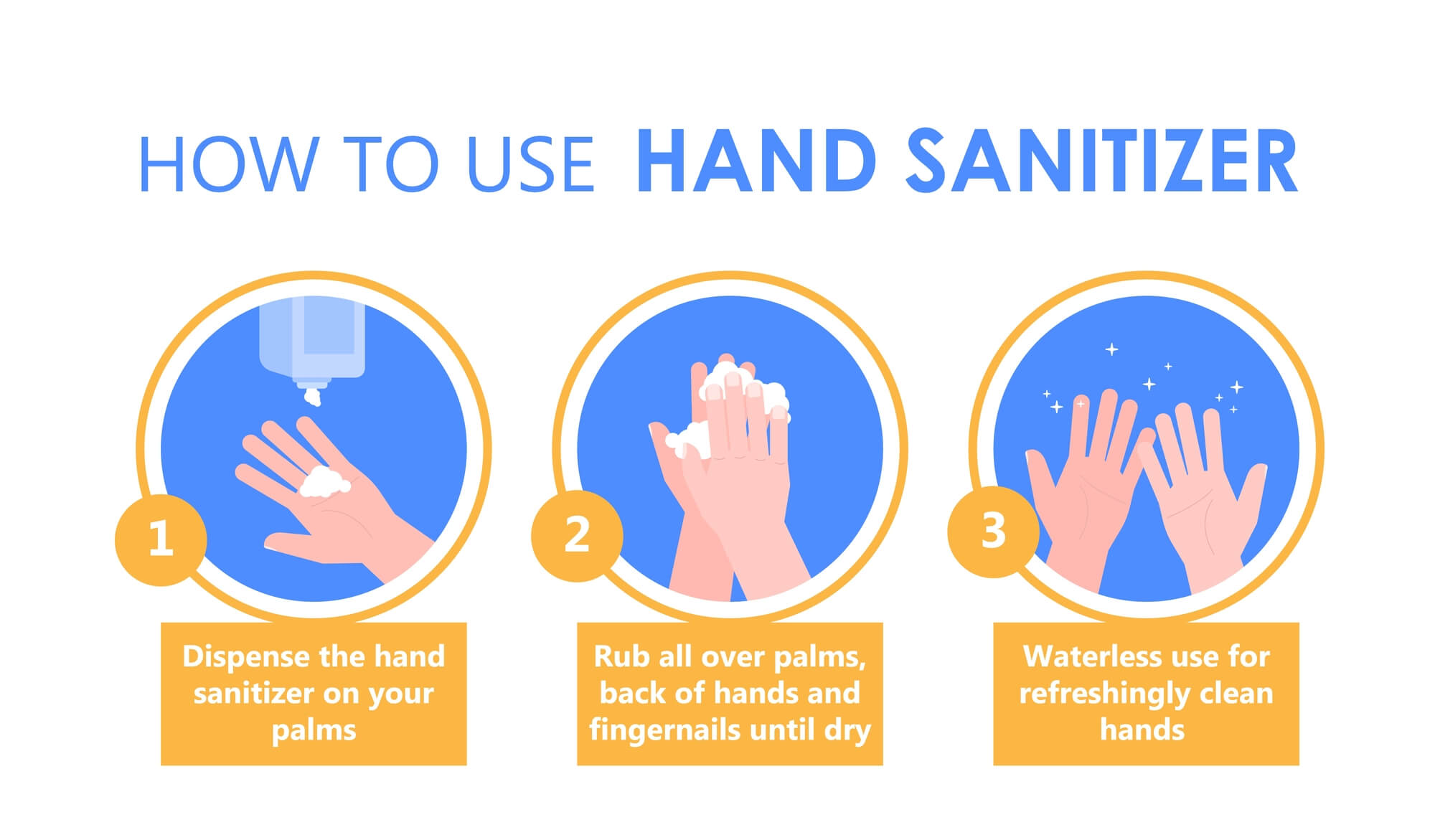 HOW TO USE HAND SANITIZER

1

Dispense the hand sanitizer on your palms

2

Rub all over palms, back of hands and fingernails until dry

3

Waterless use for refreshingly clean hands